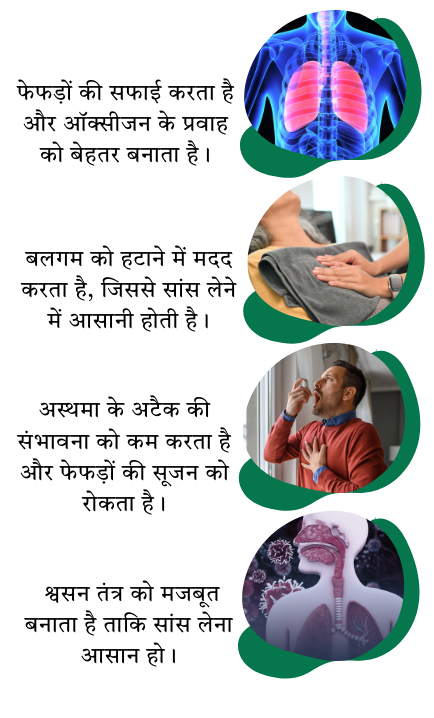 फेफड़ों की सफाई करता है और ऑक्सीजन के प्रवाह को बेहतर बनाता है।

बलगम को हटाने में मदद करता है, जिससे सांस लेने में आसानी होती है।

अस्थमा के अटैक की संभावना को कम करता है और फेफड़ों की सूजन को रोकता है।

श्वसन तंत्र को मजबूत बनाता है ताकि सांस लेना आसान हो।